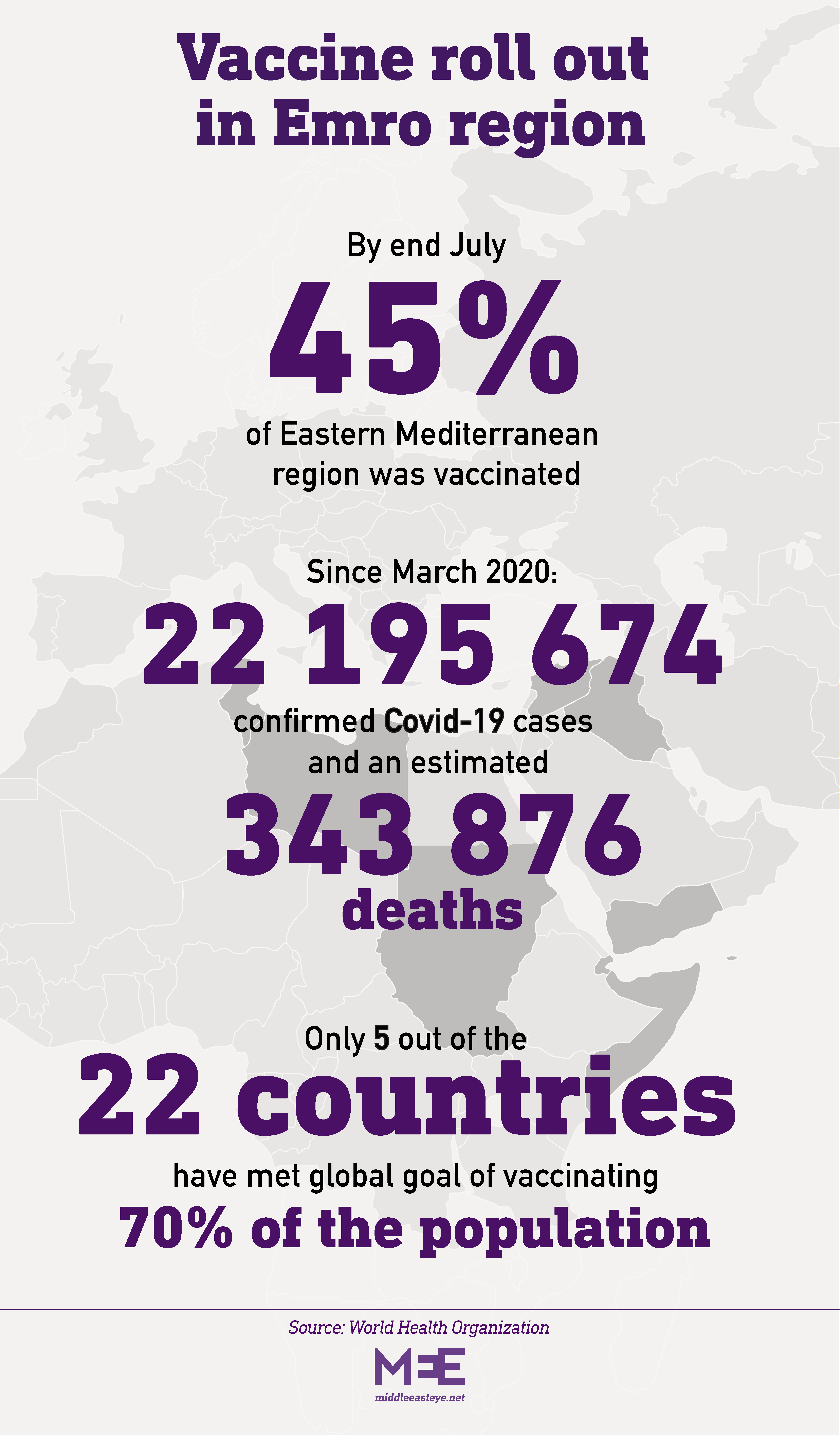 Vaccine roll out in Emro region

By end July

45%

of Eastern Mediterranean region was vaccinated

Since March 2020:

22 195 674

confirmed Covid-19 cases and an estimated

343 876

deaths

Only 5 out of the

22 countries

have met global goal of vaccinating

70% of the population

Source: World Health Organization

MEE

middleeasteye.net