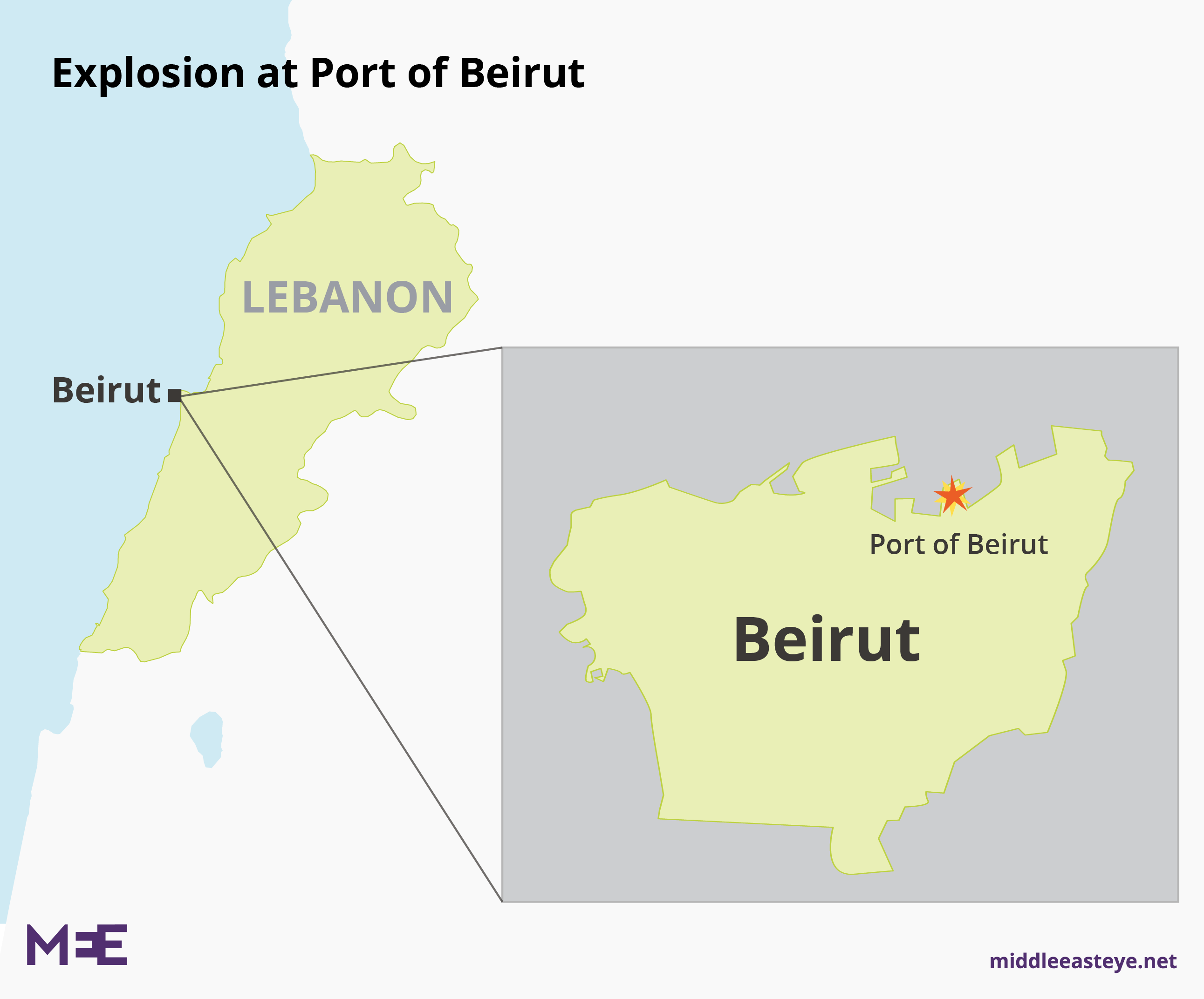 Explosion at Port of Beirut

LEBANON

Beirut

Port of Beirut

Beirut

MEE

middleeasteye.net