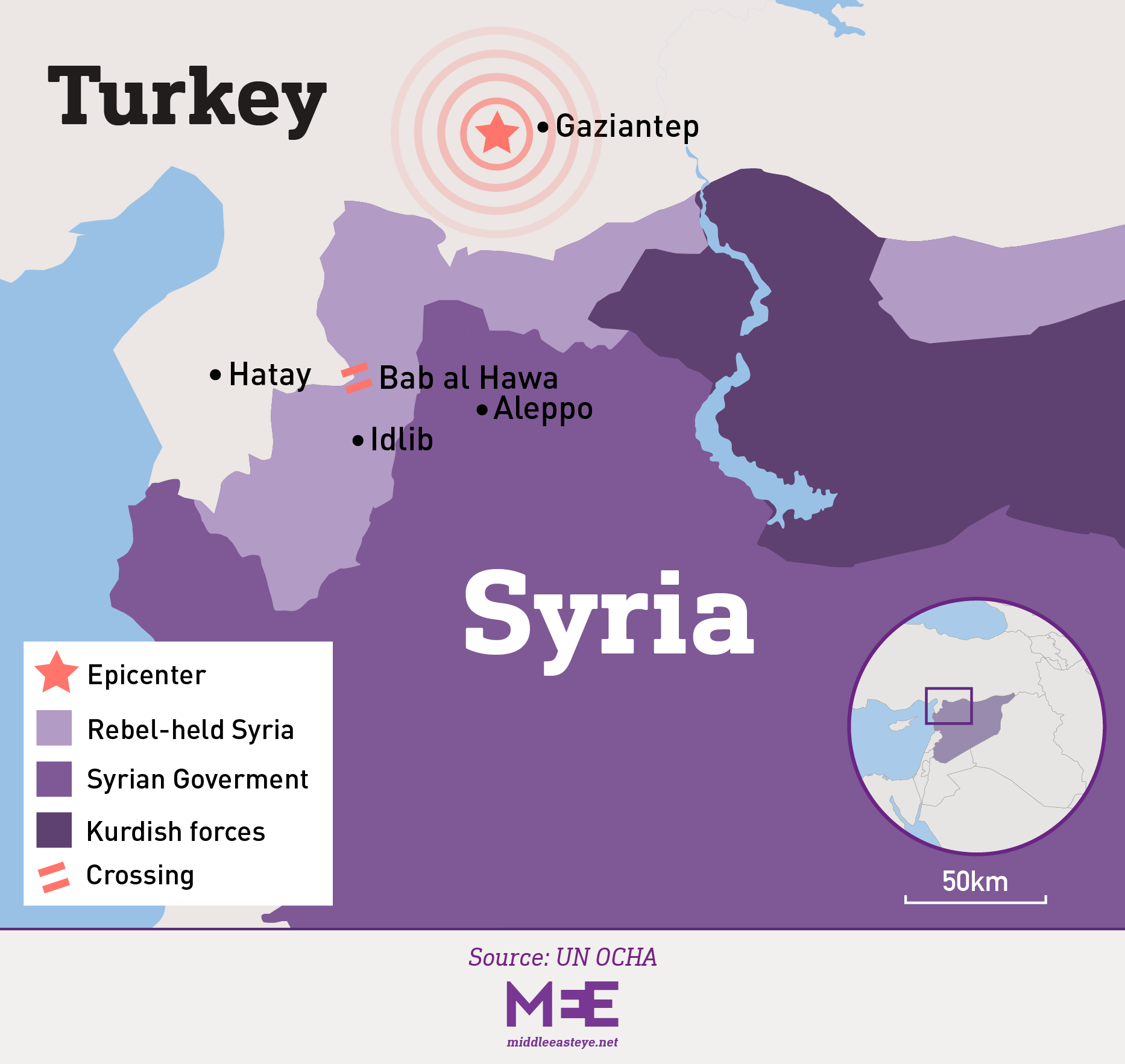 Turkey

Gaziantep

Hatay

Bab al Hawa

Aleppo

Idlib

Syria

Epicenter

Rebel-held Syria

Syrian Goverment

Kurdish forces

Crossing

50km

Source: UN OCHA

MEE

middleeasteye.net