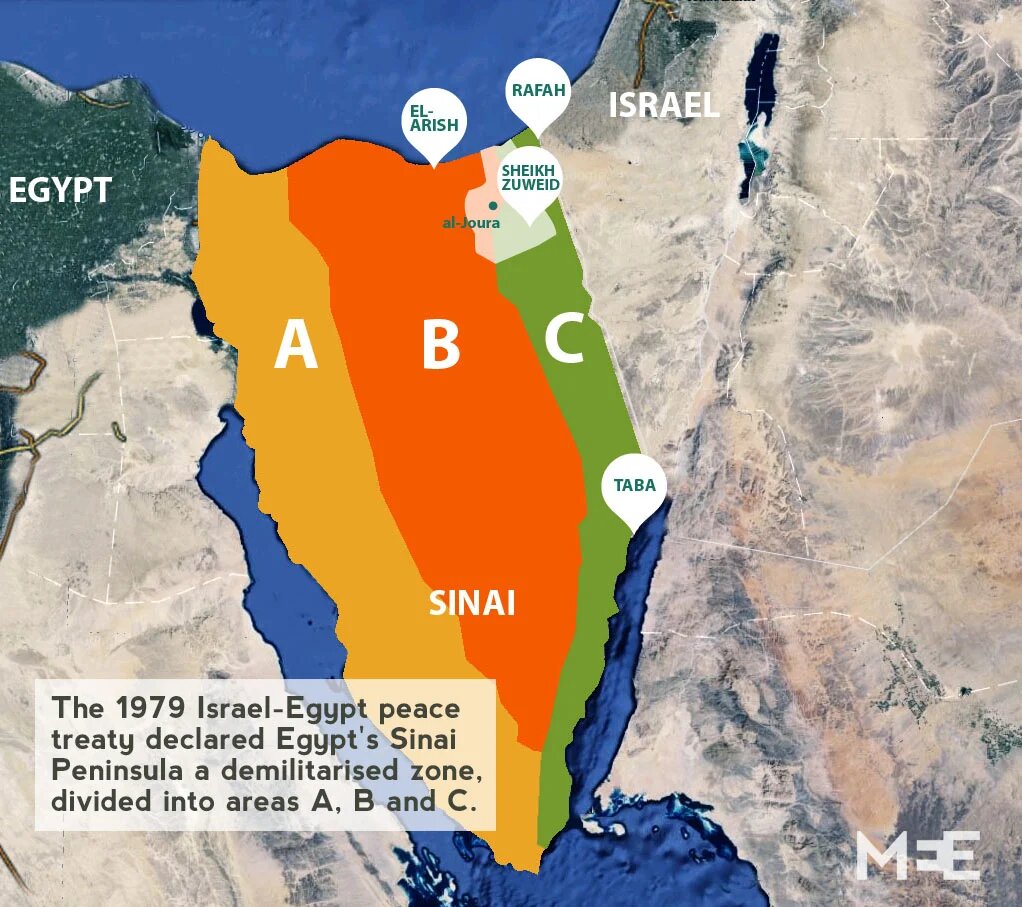 EGYPT

EL-ARISH

RAFAH

ISRAEL

SHEIKH ZUWEID

al-Joura

A

B

C

TABA

SINAI

The 1979 Israel-Egypt peace treaty declared Egypt's Sinai Peninsula a demilitarised zone, divided into areas A, B and C.

MEE