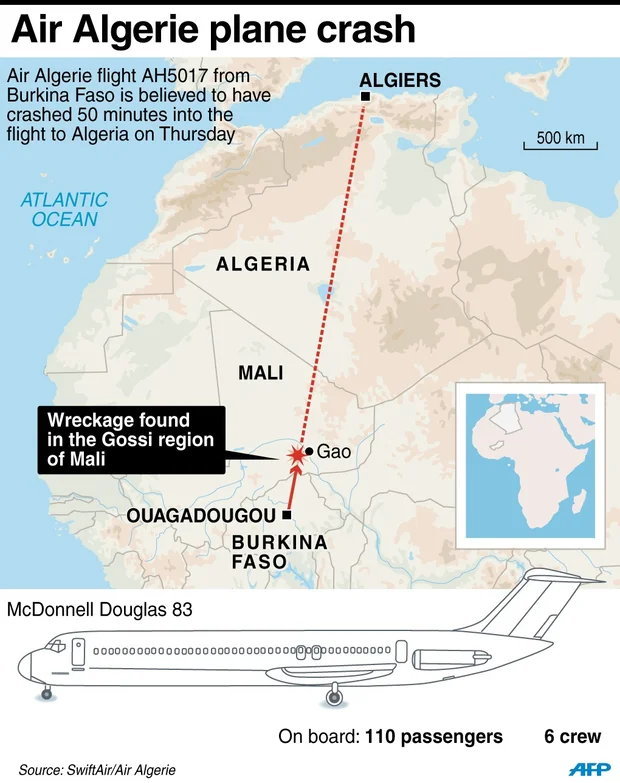 Air Algerie plane crash

Air Algerie flight AH5017 from Burkina Faso is believed to have crashed 50 minutes into the flight to Algeria on Thursday

ALGIERS

500 km

ATLANTIC OCEAN

ALGERIA

MALI

Wreckage found in the Gossi region of Mali

Gao

OUAGADOUGOU

BURKINA FASO

McDonnell Douglas 83

On board: 110 passengers 6 crew

Source: SwiftAir/Air Algerie

AFP