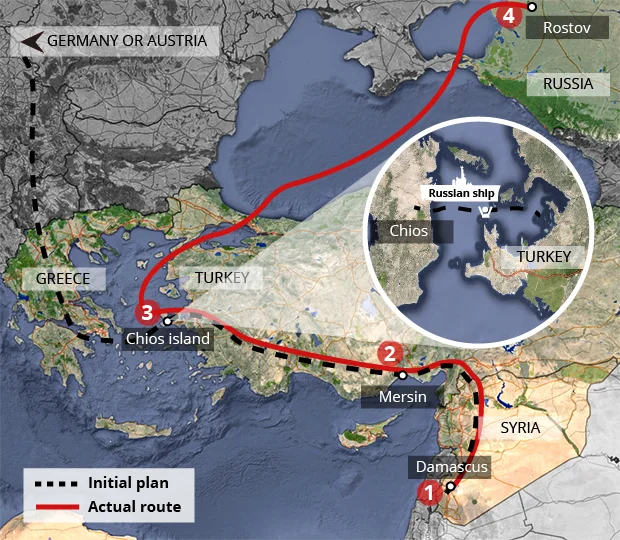 GERMANY OR AUSTRIA

4 Rostov

RUSSIA

Russian ship

Chios

TURKEY

GREECE

TURKEY

3 Chios island

2 Mersin

SYRIA

Damascus

1

Initial plan
Actual route